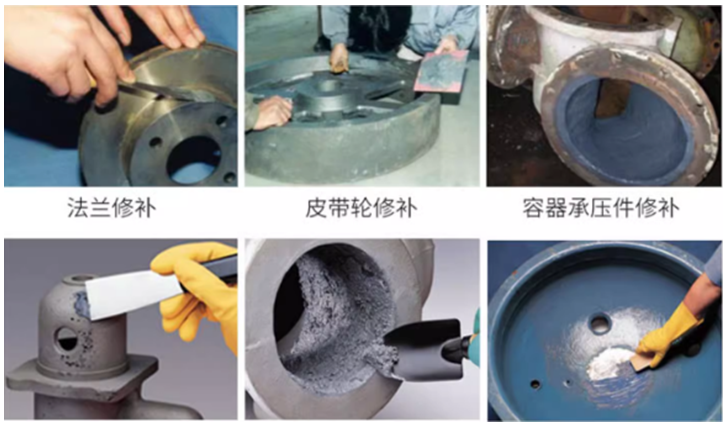 法兰修补

皮带轮修补

容器承压件修补